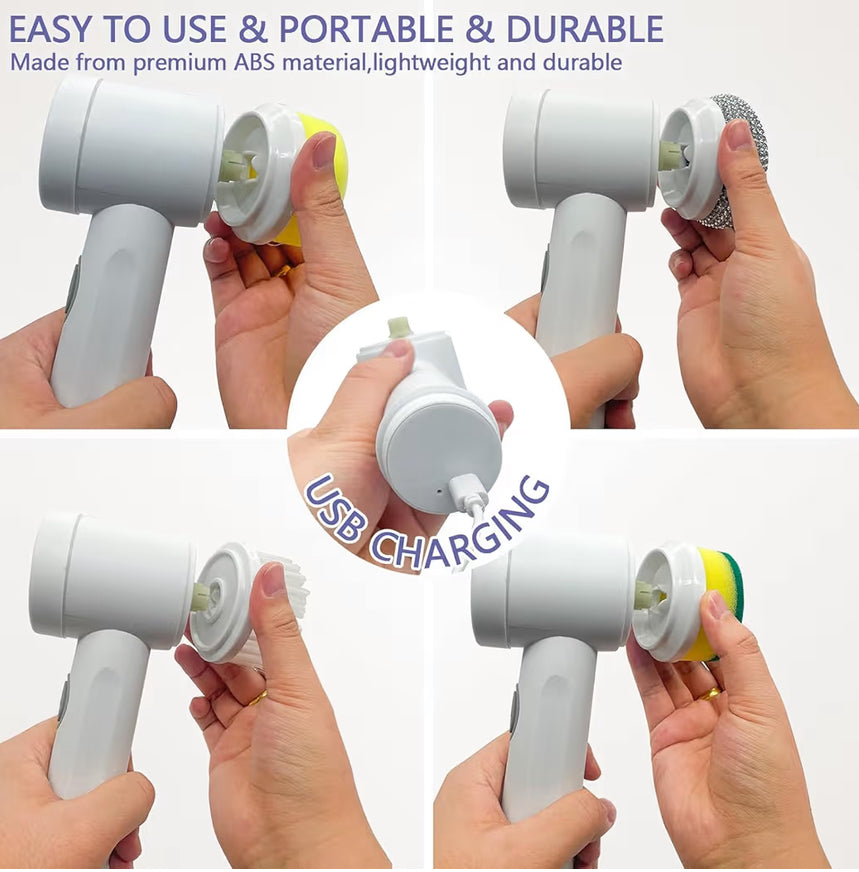 EASY TO USE & PORTABLE & DURABLE
Made from premium ABS material,lightweight and durable

USB CHARGING